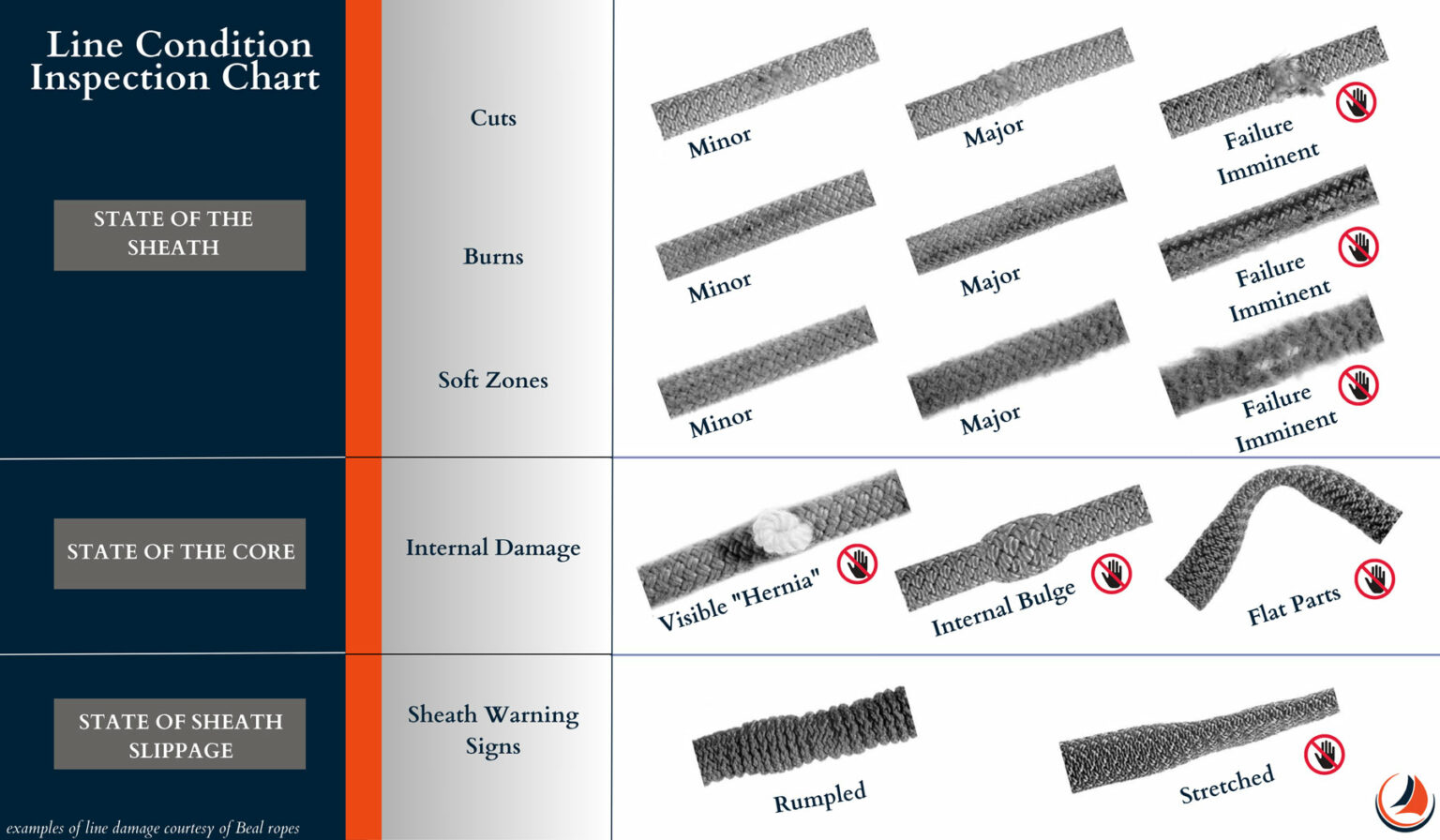 Line Condition Inspection Chart

STATE OF THE SHEATH

Cuts

Minor

Major

Failure Imminent

Burns

Minor

Major

Failure Imminent

Soft Zones

Minor

Major

Failure Imminent

STATE OF THE CORE

Internal Damage

Visible "Hernia"

Internal Bulge

Flat Parts

STATE OF SHEATH SLIPPAGE

Sheath Warning Signs

Rumpled

Stretched

examples of line damage courtesy of Beal ropes